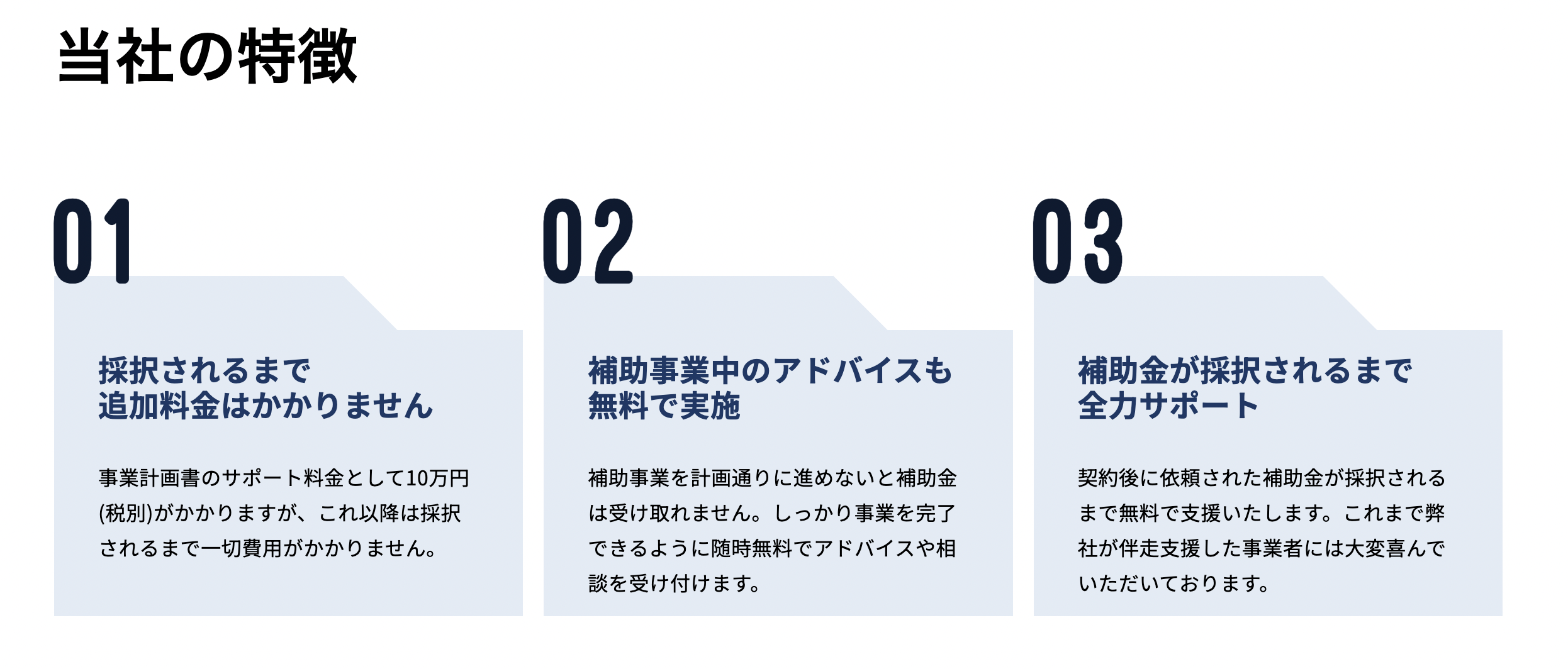 当社の特徴

01

採択されるまで
追加料金はかかりません

事業計画書のサポート料金として10万円(税別)がかかりますが、これ以降は採択されるまで一切費用がかかりません。

02

補助事業中のアドバイスも
無料で実施

補助事業を計画通りに進めないと補助金は受け取れません。しっかり事業を完了できるように随時無料でアドバイスや相談を受け付けます。

03

補助金が採択されるまで
全力サポート

契約後に依頼された補助金が採択されるまで無料で支援いたします。これまで弊社が伴走支援した事業者には大変喜んでいただいております。